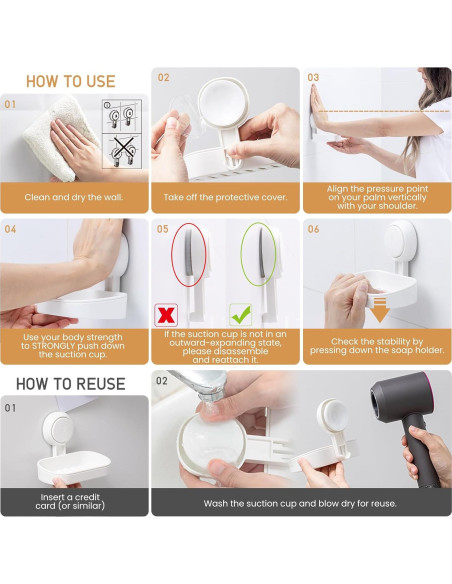 HOW TO USE

01

Clean and dry the wall.

02

Take off the protective cover.

03

Align the pressure point on your palm vertically with your shoulder.

04

Use your body strength to STRONGLY push down the suction cup.

05

If the suction cup is not in an outward-expanding state, please disassemble and reattach it.

06

Check the stability by pressing down the soap holder.

HOW TO REUSE

01

Insert a credit card (or similar)

02

Wash the suction cup and blow dry for reuse.