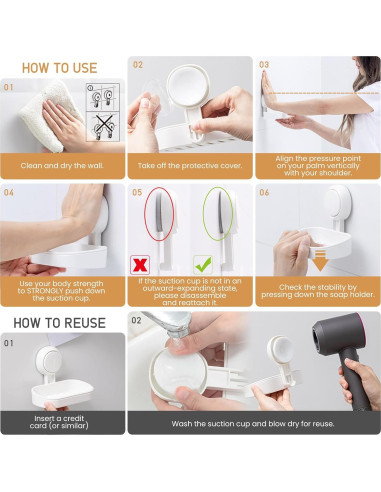 HOW TO USE

01

Clean and dry the wall.

02

Take off the protective cover.

03

Align the pressure point on your palm vertically with your shoulder.

04

Use your body strength to STRONGLY push down the suction cup.

05

If the suction cup is not in an outward-expanding state, please disassemble and reattach it.

06

Check the stability by pressing down the soap holder.

HOW TO REUSE

01

Insert a credit card (or similar)

02

Wash the suction cup and blow dry for reuse.