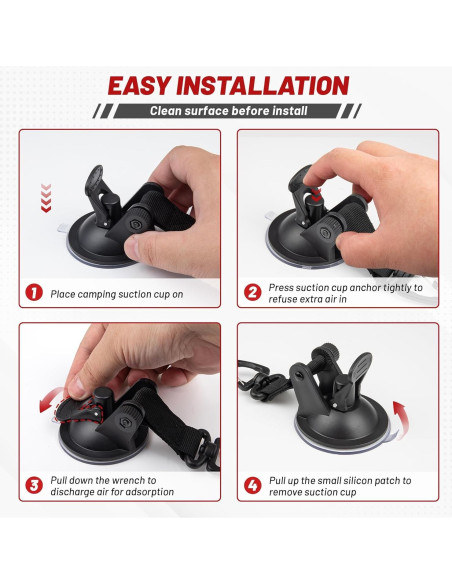 EASY INSTALLATION

Clean surface before install

1 Place camping suction cup on

2 Press suction cup anchor tightly to refuse extra air in

3 Pull down the wrench to discharge air for adsorption

4 Pull up the small silicon patch to remove suction cup