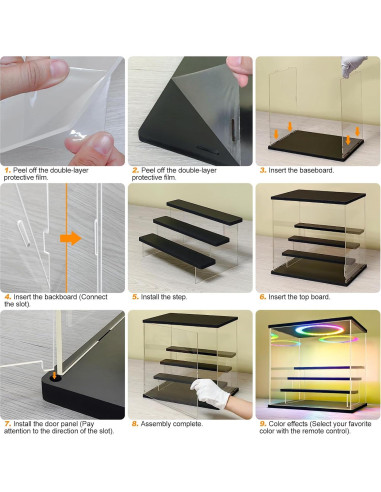 1. Peel off the double-layer protective film.

2. Peel off the double-layer protective film.

3. Insert the baseboard.

4. Insert the backboard (Connect the slot).

5. Install the step.

6. Insert the top board.

7. Install the door panel (Pay attention to the direction of the slot).

8. Assembly complete.

9. Color effects (Select your favorite color with the remote control).