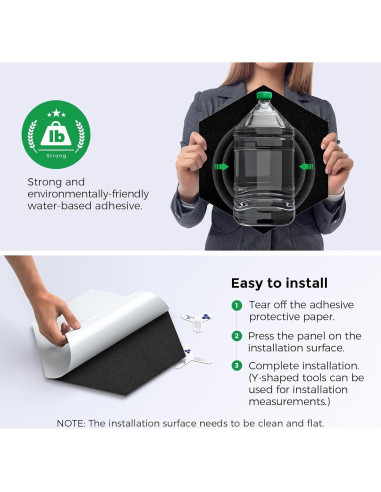 lb

Strong

Strong and environmentally-friendly water-based adhesive.

Easy to install

1 Tear off the adhesive protective paper.

2 Press the panel on the installation surface.

3 Complete installation. (Y-shaped tools can be used for installation measurements.)

NOTE: The installation surface needs to be clean and flat.