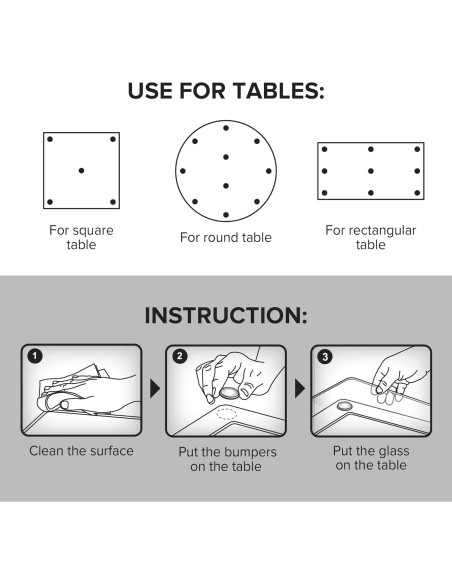 USE FOR TABLES:

For square table

For round table

For rectangular table

INSTRUCTION:

1

Clean the surface

2

Put the bumpers on the table

3

Put the glass on the table