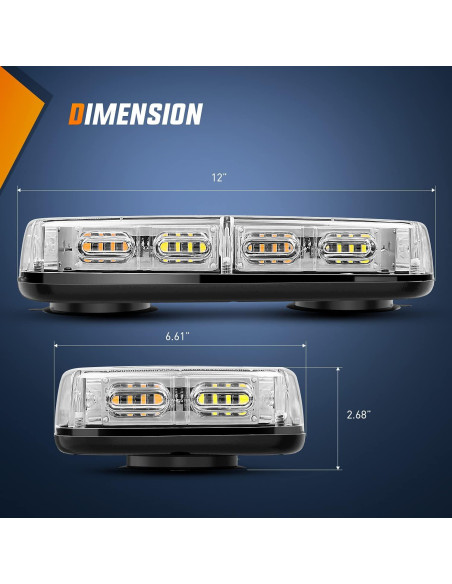 DIMENSION

12"

6.61"

2.68"