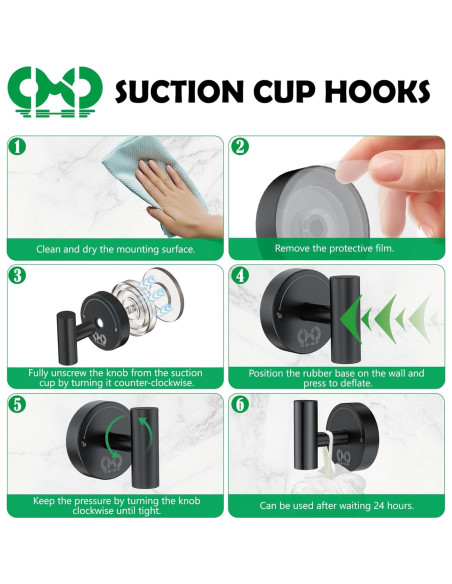 SUCTION CUP HOOKS

1
Clean and dry the mounting surface.

2
Remove the protective film.

3
Fully unscrew the knob from the suction cup by turning it counter-clockwise.

4
Position the rubber base on the wall and press to deflate.

5
Keep the pressure by turning the knob clockwise until tight.

6
Can be used after waiting 24 hours.