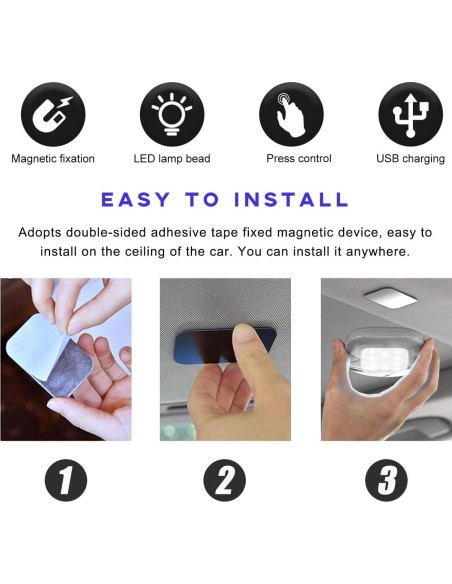 Magnetic fixation

LED lamp bead

Press control

USB charging

EASY TO INSTALL

Adopts double-sided adhesive tape fixed magnetic device, easy to install on the ceiling of the car. You can install it anywhere.

1

2

3