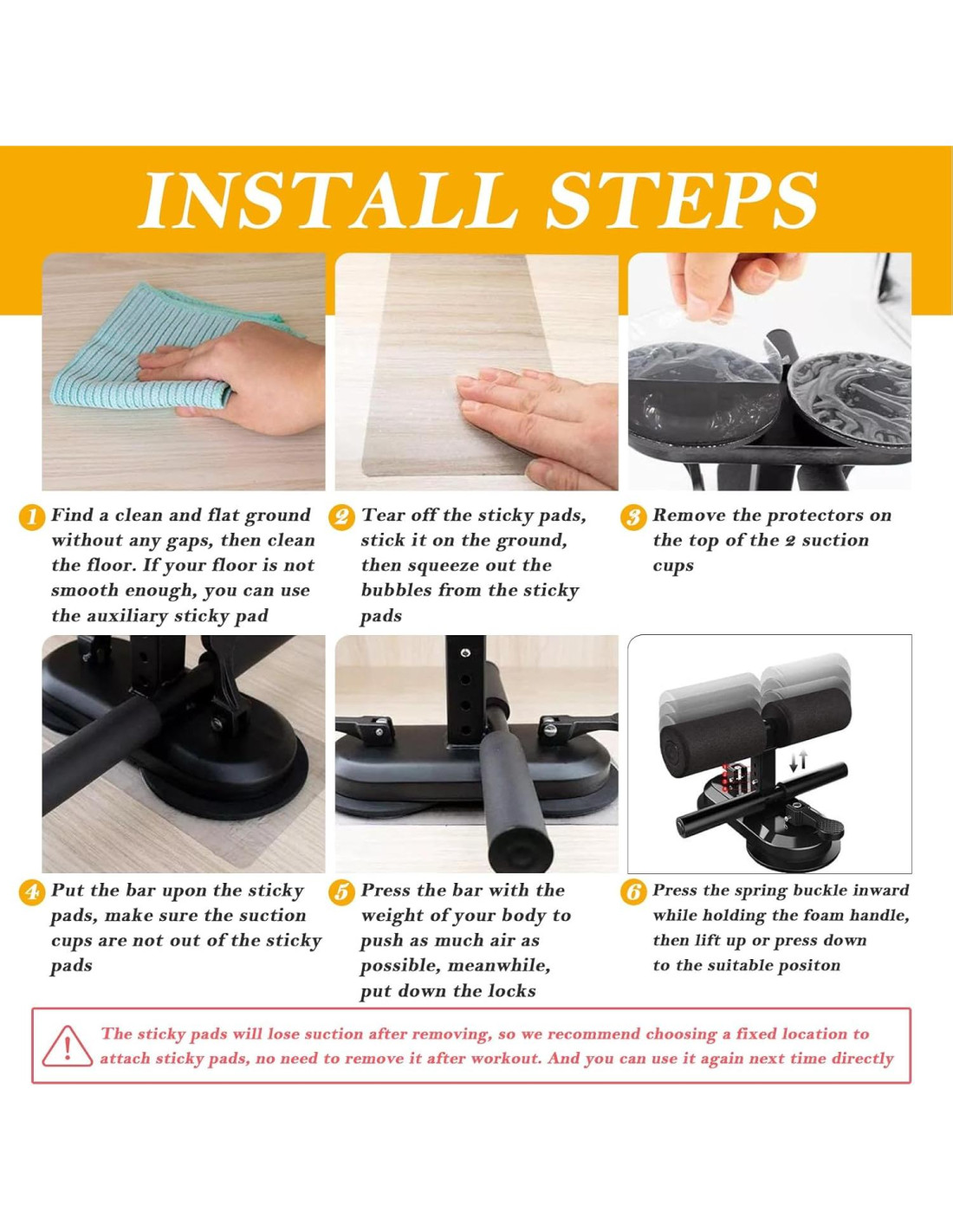 INSTALL STEPS

1 Find a clean and flat ground without any gaps, then clean the floor. If your floor is not smooth enough, you can use the auxiliary sticky pad

2 Tear off the sticky pads, stick it on the ground, then squeeze out the bubbles from the sticky pads

3 Remove the protectors on the top of the 2 suction cups

4 Put the bar upon the sticky pads, make sure the suction cups are not out of the sticky pads

5 Press the bar with the weight of your body to push as much air as possible, meanwhile, put down the locks

6 Press the spring buckle inward while holding the foam handle, then lift up or press down to the suitable positon

The sticky pads will lose suction after removing, so we recommend choosing a fixed location to attach sticky pads, no need to remove it after workout. And you can use it again next time directly