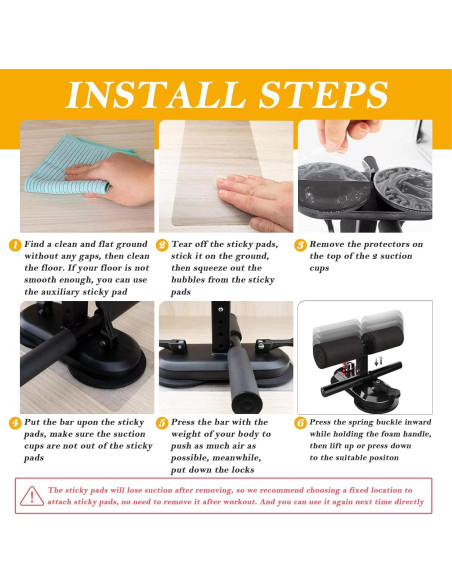 INSTALL STEPS

1 Find a clean and flat ground without any gaps, then clean the floor. If your floor is not smooth enough, you can use the auxiliary sticky pad

2 Tear off the sticky pads, stick it on the ground, then squeeze out the bubbles from the sticky pads

3 Remove the protectors on the top of the 2 suction cups

4 Put the bar upon the sticky pads, make sure the suction cups are not out of the sticky pads

5 Press the bar with the weight of your body to push as much air as possible, meanwhile, put down the locks

6 Press the spring buckle inward while holding the foam handle, then lift up or press down to the suitable positon

The sticky pads will lose suction after removing, so we recommend choosing a fixed location to attach sticky pads, no need to remove it after workout. And you can use it again next time directly