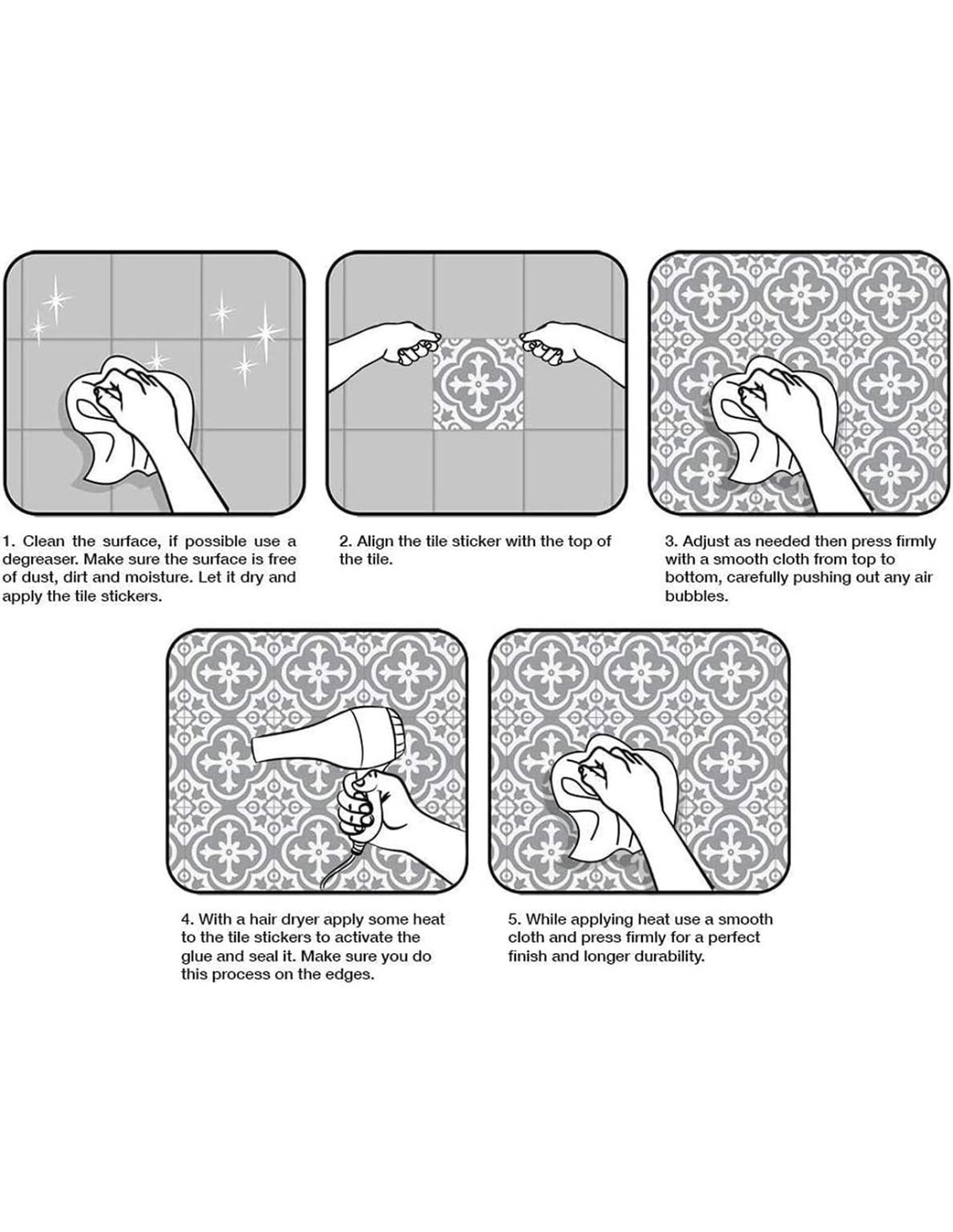 1. Clean the surface, if possible use a degreaser. Make sure the surface is free of dust, dirt and moisture. Let it dry and apply the tile stickers.

2. Align the tile sticker with the top of the tile.

3. Adjust as needed then press firmly with a smooth cloth from top to bottom, carefully pushing out any air bubbles.

4. With a hair dryer apply some heat to the tile stickers to activate the glue and seal it. Make sure you do this process on the edges.

5. While applying heat use a smooth cloth and press firmly for a perfect finish and longer durability.