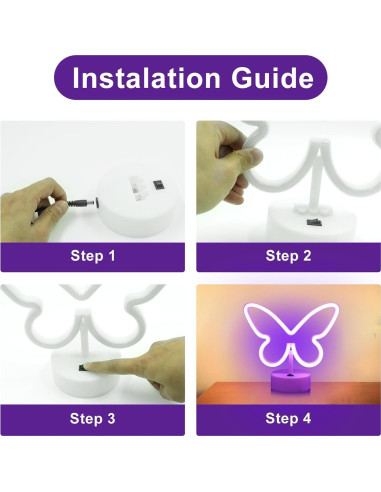 Instalation Guide

Step 1

Step 2

Step 3

Step 4