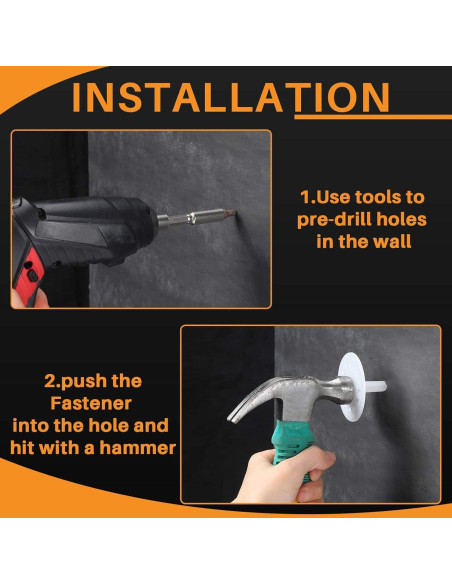 INSTALLATION

1.Use tools to pre-drill holes in the wall

2.push the Fastener into the hole and hit with a hammer