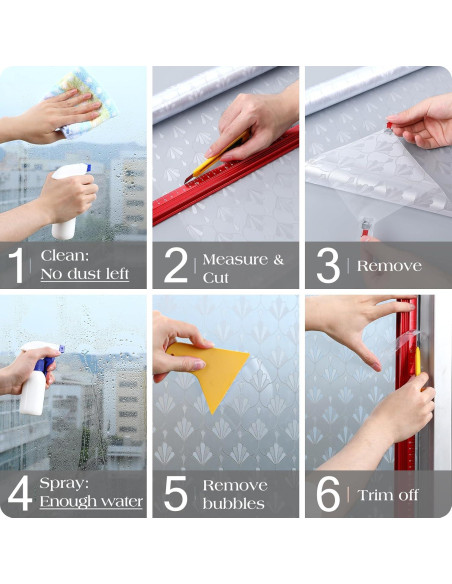 1 Clean:
No dust left

2 Measure &
Cut

3 Remove

4 Spray:
Enough water

5 Remove
bubbles

6 Trim off