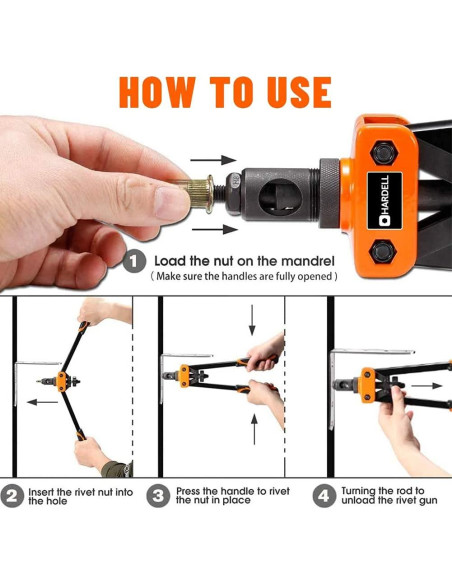 HOW TO USE

HARDELL

1 Load the nut on the mandrel
( Make sure the handles are fully opened )

2 Insert the rivet nut into the hole

3 Press the handle to rivet the nut in place

4 Turning the rod to unload the rivet gun