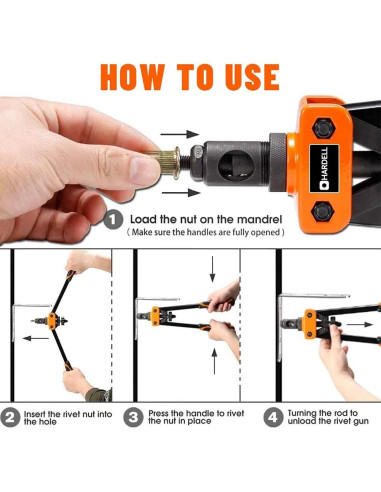 HOW TO USE

HARDELL

1 Load the nut on the mandrel
( Make sure the handles are fully opened )

2 Insert the rivet nut into the hole

3 Press the handle to rivet the nut in place

4 Turning the rod to unload the rivet gun