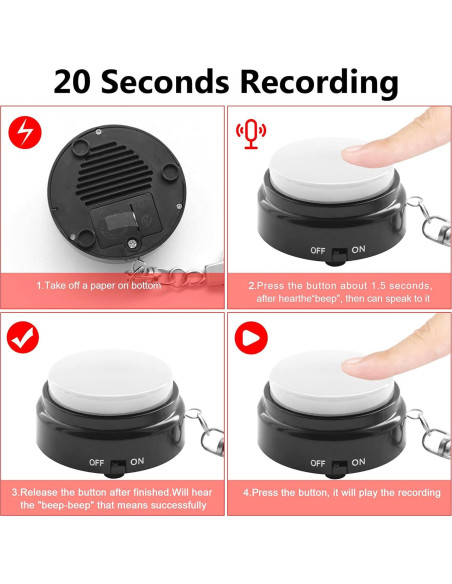 20 Seconds Recording

1.Take off a paper on bottom

OFF ON

2.Press the button about 1.5 seconds, after hearthe"beep", then can speak to it

OFF ON

3.Release the button after finished.Will hear the "beep-beep" that means successfully

OFF ON

4.Press the button, it will play the recording