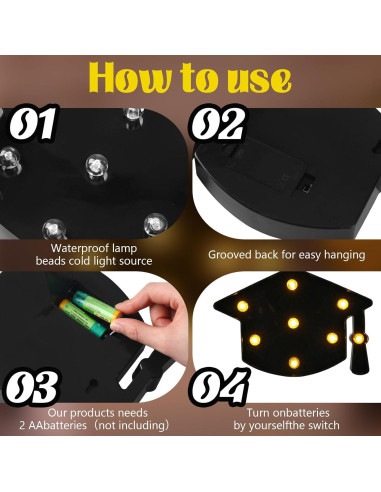 How to use

01

02

Waterproof lamp beads cold light source

Grooved back for easy hanging

03

04

Our products needs 2 AAbatteries（not including）

Turn onbatteries by yourselfthe switch