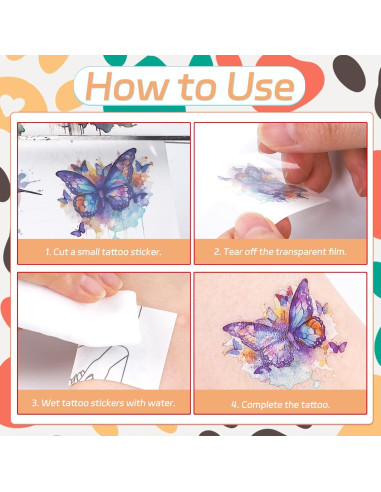 How to Use

1. Cut a small tattoo sticker.

2. Tear off the transparent film.

3. Wet tattoo stickers with water.

4. Complete the tattoo.