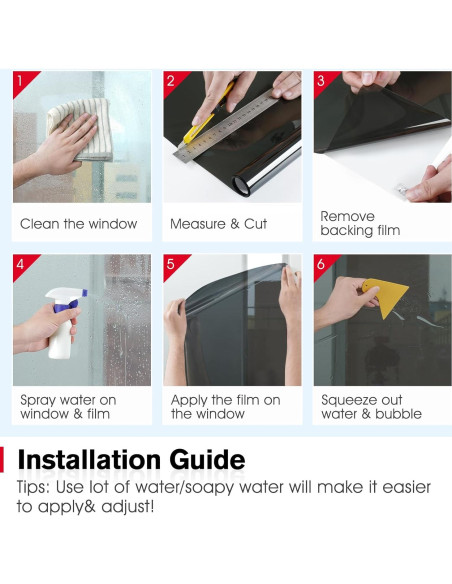 1

Clean the window

2

Measure & Cut

3

Remove backing film

4

Spray water on window & film

5

Apply the film on the window

6

Squeeze out water & bubble

Installation Guide

Tips: Use lot of water/soapy water will make it easier to apply& adjust!