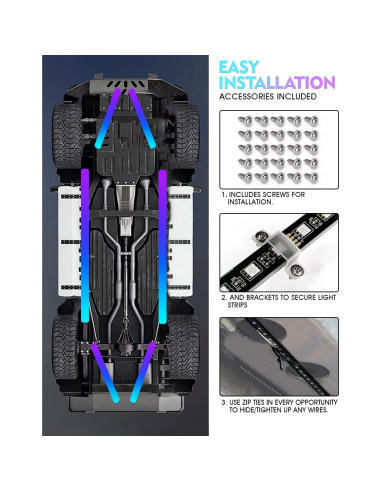 EASY INSTALLATION
ACCESSORIES INCLUDED

1. INCLUDES SCREWS FOR INSTALLATION.

2. AND BRACKETS TO SECURE LIGHT STRIPS

3. USE ZIP TIES IN EVERY OPPORTUNITY TO HIDE/TIGHTEN UP ANY WIRES.