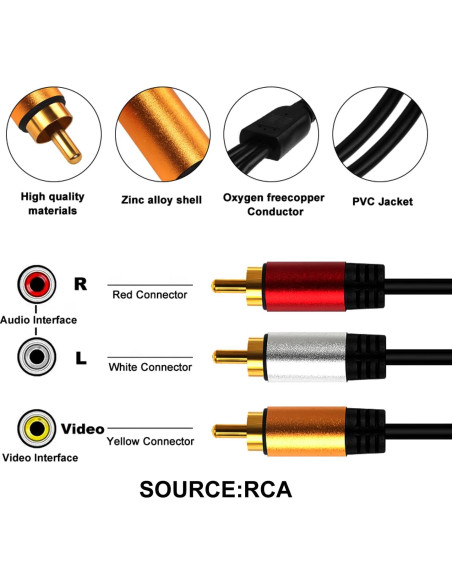 High quality materials

Zinc alloy shell

Oxygen freecopper Conductor

PVC Jacket

R

Red Connector

Audio Interface

L

White Connector

Video

Yellow Connector

Video Interface

SOURCE:RCA