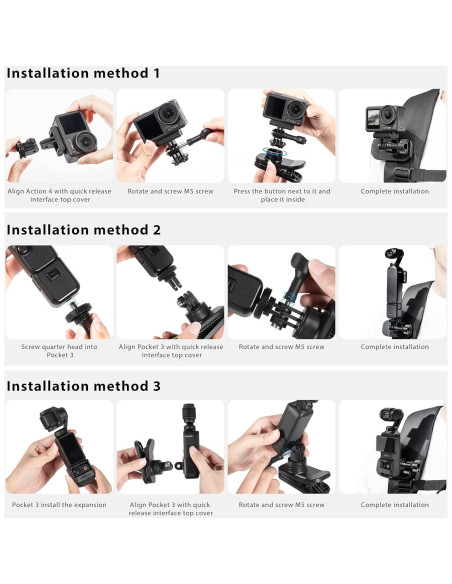 Installation method 1

Align Action 4 with quick release interface top cover

Rotate and screw M5 screw

Press the button next to it and place it inside

Complete installation

Installation method 2

Screw quarter head into Pocket 3

Align Pocket 3 with quick release interface top cover

Rotate and screw M5 screw

Complete installation

Installation method 3

Pocket 3 install the expansion

Align Pocket 3 with quick release interface top cover

Rotate and screw M5 screw

Complete installation