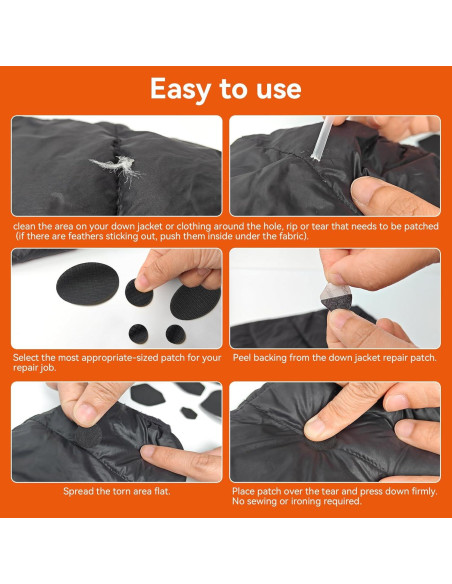 Easy to use

clean the area on your down jacket or clothing around the hole, rip or tear that needs to be patched (if there are feathers sticking out, push them inside under the fabric).

Select the most appropriate-sized patch for your repair job.

Peel backing from the down jacket repair patch.

Spread the torn area flat.

Place patch over the tear and press down firmly. No sewing or ironing required.