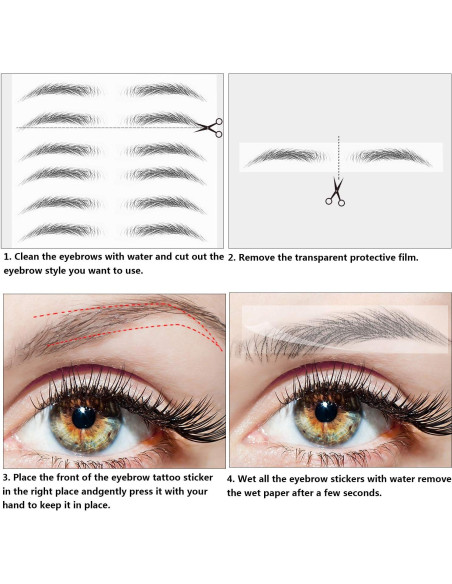 1. Clean the eyebrows with water and cut out the eyebrow style you want to use.

2. Remove the transparent protective film.

3. Place the front of the eyebrow tattoo sticker in the right place andgently press it with your hand to keep it in place.

4. Wet all the eyebrow stickers with water remove the wet paper after a few seconds.