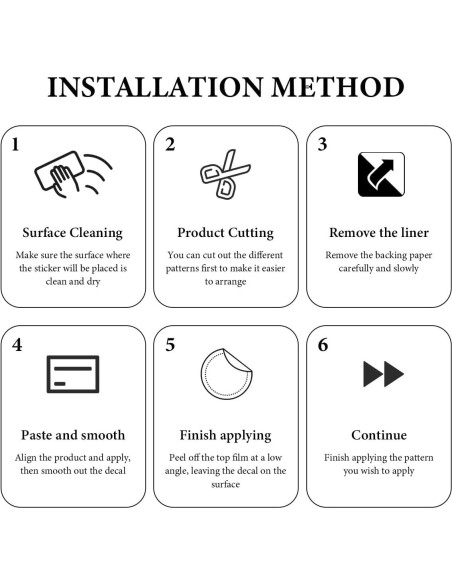 INSTALLATION METHOD

1

Surface Cleaning

Make sure the surface where the sticker will be placed is clean and dry

2

Product Cutting

You can cut out the different patterns first to make it easier to arrange

3

Remove the liner

Remove the backing paper carefully and slowly

4

Paste and smooth

Align the product and apply, then smooth out the decal

5

Finish applying

Peel off the top film at a low angle, leaving the decal on the surface

6

Continue

Finish applying the pattern you wish to apply