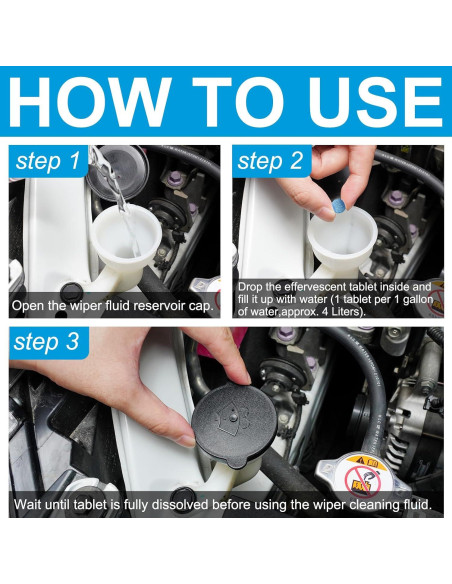 HOW TO USE

step 1

Open the wiper fluid reservoir cap.

step 2

Drop the effervescent tablet inside and fill it up with water (1 tablet per 1 gallon of water,approx. 4 Liters).

step 3

Wait until tablet is fully dissolved before using the wiper cleaning fluid.