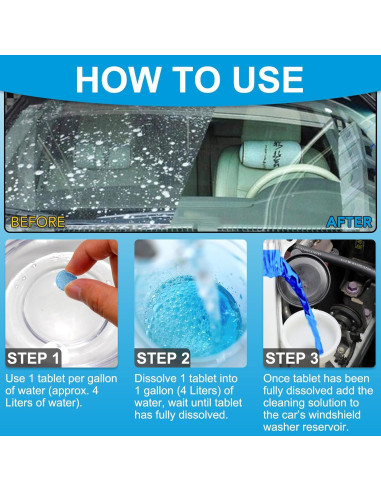 HOW TO USE

BEFORE

AFTER

STEP 1

Use 1 tablet per gallon of water (approx. 4 Liters of water).

STEP 2

Dissolve 1 tablet into 1 gallon (4 Liters) of water, wait until tablet has fully dissolved.

STEP 3

Once tablet has been fully dissolved add the cleaning solution to the car's windshield washer reservoir.