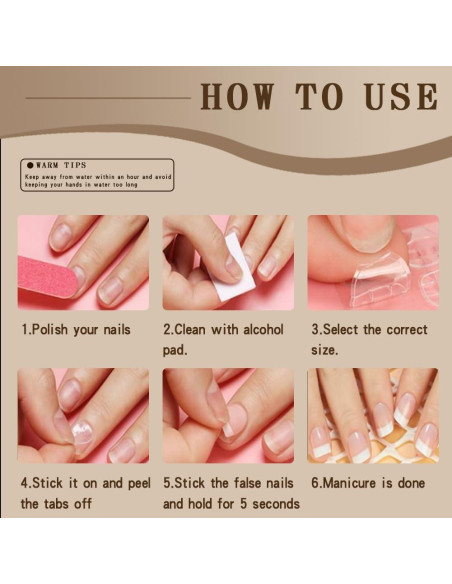 HOW TO USE

● WARM TIPS
Keep away from water within an hour and avoid keeping your hands in water too long

1.Polish your nails

2.Clean with alcohol pad.

3.Select the correct size.

4.Stick it on and peel the tabs off

5.Stick the false nails and hold for 5 seconds

6.Manicure is done