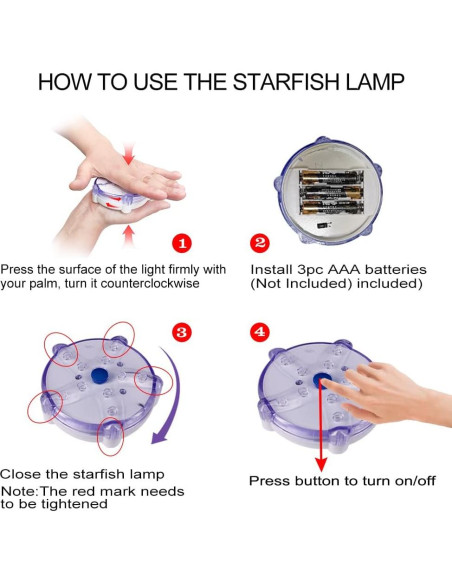 HOW TO USE THE STARFISH LAMP

1

Press the surface of the light firmly with your palm, turn it counterclockwise

2

Install 3pc AAA batteries (Not Included) included)

3

Close the starfish lamp
Note:The red mark needs to be tightened

4

Press button to turn on/off