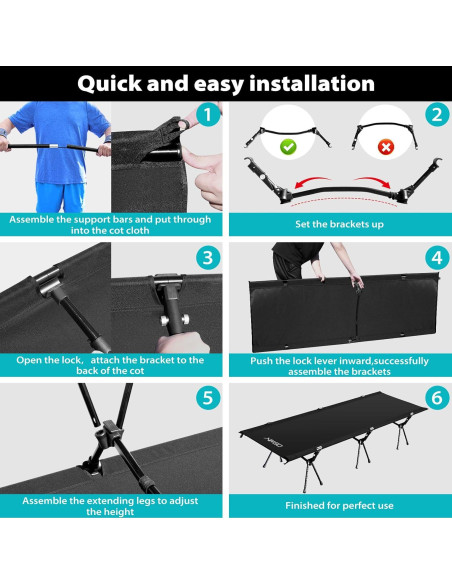 Quick and easy installation

1

Assemble the support bars and put through into the cot cloth

2

Set the brackets up

3

Open the lock, attach the bracket to the back of the cot

4

Push the lock lever inward,successfully assemble the brackets

5

Assemble the extending legs to adjust the height

6

Finished for perfect use