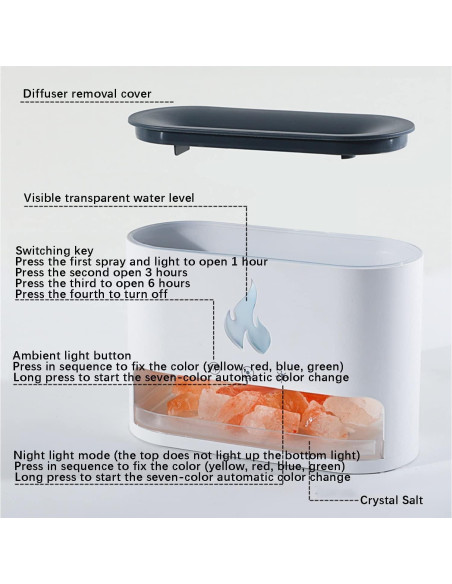 Diffuser removal cover

Visible transparent water level

Switching key
Press the first spray and light to open 1 hour
Press the second open 3 hours
Press the third to open 6 hours
Press the fourth to turn off

Ambient light button
Press in sequence to fix the color (yellow, red, blue, green)
Long press to start the seven-color automatic color change

Night light mode (the top does not light up the bottom light)
Press in sequence to fix the color (yellow, red, blue, green)
Long press to start the seven-color automatic color change

Crystal Salt