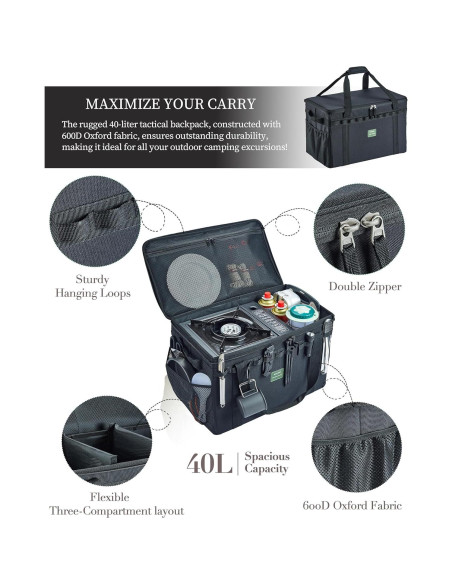 MAXIMIZE YOUR CARRY

The rugged 40-liter tactical backpack, constructed with 600D Oxford fabric, ensures outstanding durability, making it ideal for all your outdoor camping excursions!

Sturdy Hanging Loops

Double Zipper

40L | Spacious Capacity

Flexible Three-Compartment layout

600D Oxford Fabric