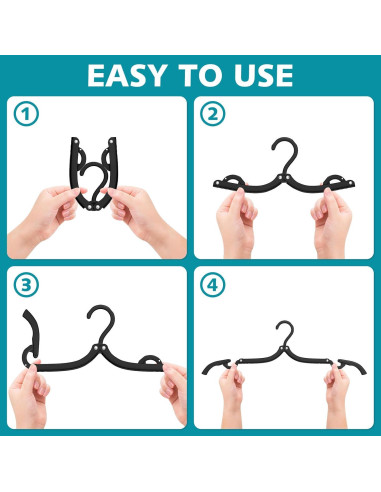 EASY TO USE

1

2

3

4