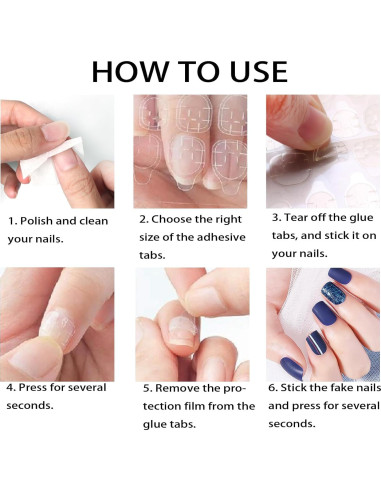 HOW TO USE

1. Polish and clean your nails.

2. Choose the right size of the adhesive tabs.

3. Tear off the glue tabs, and stick it on your nails.

4. Press for several seconds.

5. Remove the protection film from the glue tabs.

6. Stick the fake nails and press for several seconds.