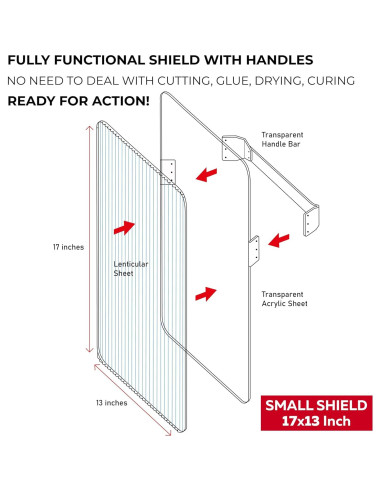 FULLY FUNCTIONAL SHIELD WITH HANDLES

NO NEED TO DEAL WITH CUTTING, GLUE, DRYING, CURING

READY FOR ACTION!

Transparent Handle Bar

17 inches

Lenticular Sheet

Transparent Acrylic Sheet

13 inches

SMALL SHIELD
17x13 Inch