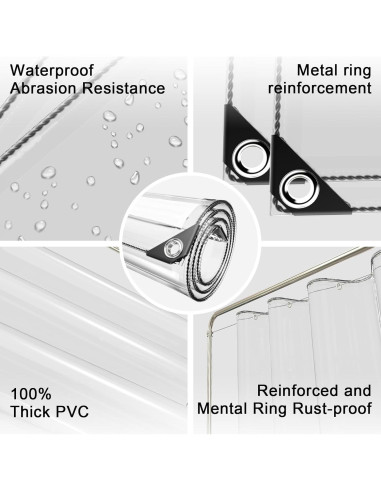 Waterproof
Abrasion Resistance

Metal ring
reinforcement

100%
Thick PVC

Reinforced and
Mental Ring Rust-proof