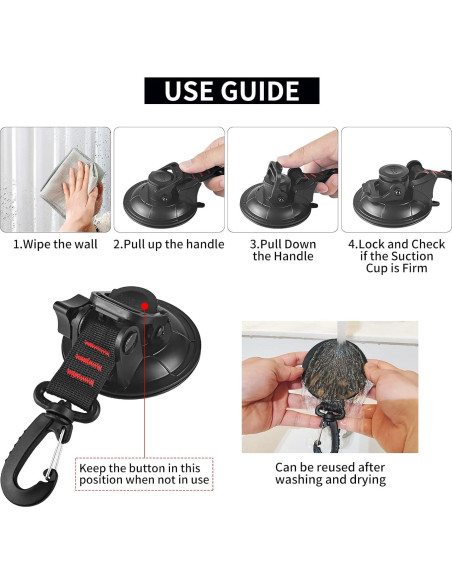 USE GUIDE

1.Wipe the wall

2.Pull up the handle

3.Pull Down the Handle

4.Lock and Check if the Suction Cup is Firm

Keep the button in this position when not in use

Can be reused after washing and drying