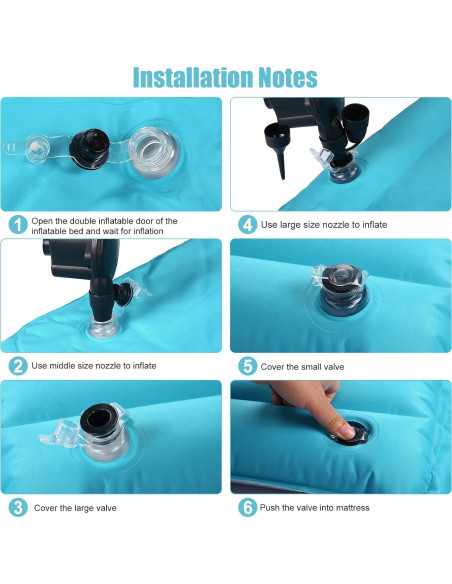 Installation Notes

1 Open the double inflatable door of the inflatable bed and wait for inflation

2 Use middle size nozzle to inflate

3 Cover the large valve

4 Use large size nozzle to inflate

5 Cover the small valve

6 Push the valve into mattress