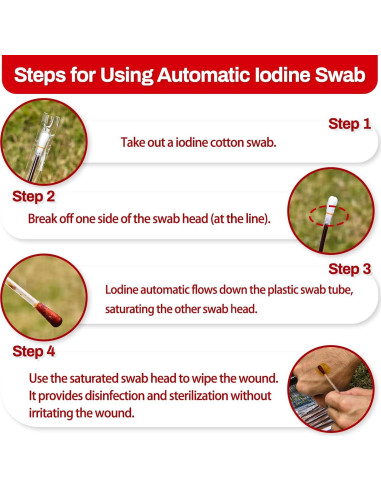 Steps for Using Automatic Iodine Swab

Step 1

Take out a iodine cotton swab.

Step 2

Break off one side of the swab head (at the line).

Step 3

Lodine automatic flows down the plastic swab tube, saturating the other swab head.

Step 4

Use the saturated swab head to wipe the wound. It provides disinfection and sterilization without irritating the wound.