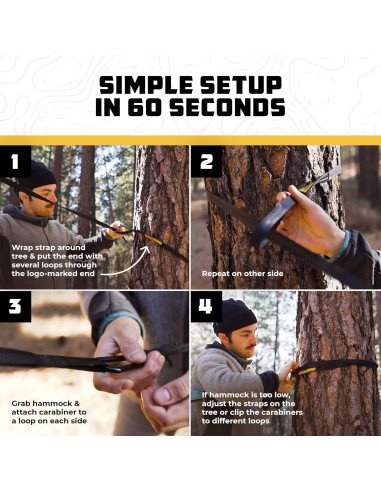 SIMPLE SETUP
IN 60 SECONDS

1

Wrap strap around tree & put the end with several loops through the logo-marked end

2

Repeat on other side

3

Grab hammock & attach carabiner to a loop on each side

4

If hammock is too low, adjust the straps on the tree or clip the carabiners to different loops