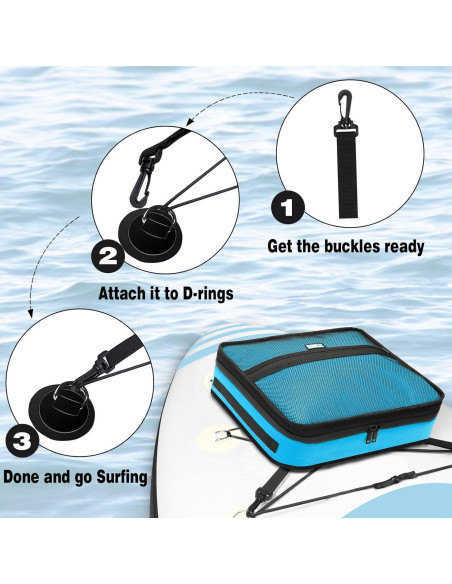 1

Get the buckles ready

2

Attach it to D-rings

3

Done and go Surfing