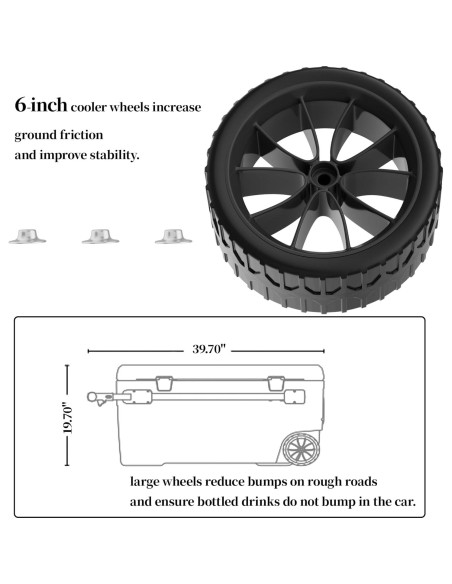 6-inch cooler wheels increase ground friction and improve stability.

39.70"

19.70"

large wheels reduce bumps on rough roads and ensure bottled drinks do not bump in the car.