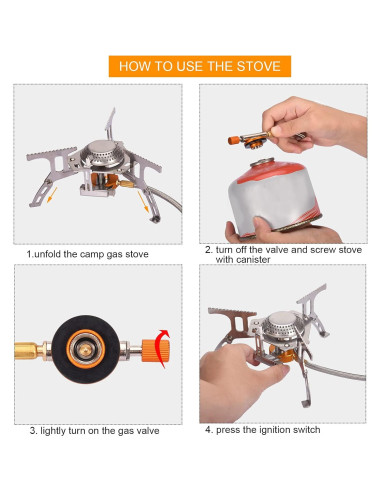 HOW TO USE THE STOVE

1.unfold the camp gas stove

2. turn off the valve and screw stove with canister

3. lightly turn on the gas valve

4. press the ignition switch