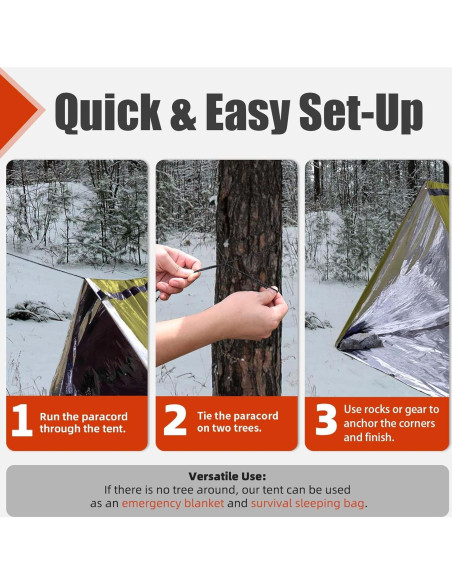 Quick & Easy Set-Up

1 Run the paracord through the tent.

2 Tie the paracord on two trees.

3 Use rocks or gear to anchor the corners and finish.

Versatile Use:
If there is no tree around, our tent can be used as an emergency blanket and survival sleeping bag.