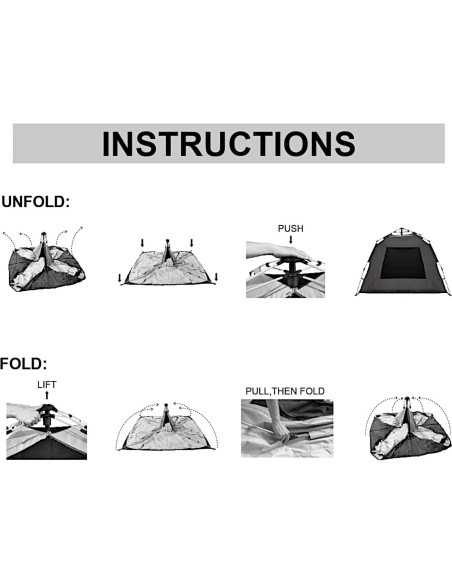 INSTRUCTIONS

UNFOLD:

PUSH

FOLD:

LIFT

PULL,THEN FOLD