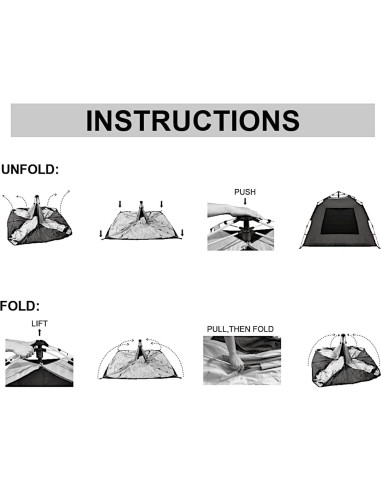 INSTRUCTIONS

UNFOLD:

PUSH

FOLD:

LIFT

PULL,THEN FOLD