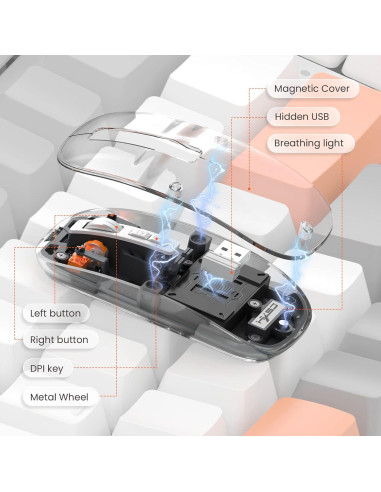 Magnetic Cover

Hidden USB

Breathing light

Left button

Right button

DPI key

Metal Wheel

HXSJ