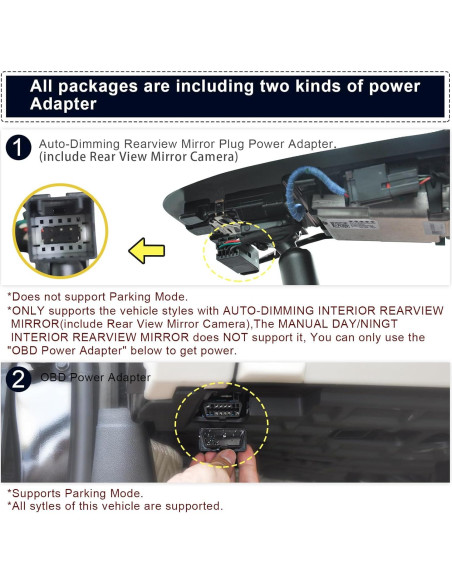 All packages are including two kinds of power Adapter

1 Auto-Dimming Rearview Mirror Plug Power Adapter. (include Rear View Mirror Camera)

*Does not support Parking Mode.
*ONLY supports the vehicle styles with AUTO-DIMMING INTERIOR REARVIEW MIRROR(include Rear View Mirror Camera),The MANUAL DAY/NINGT INTERIOR REARVIEW MIRROR does NOT support it, You can only use the "OBD Power Adapter" below to get power.

2 OBD Power Adapter

*Supports Parking Mode.
*All sytles of this vehicle are supported.